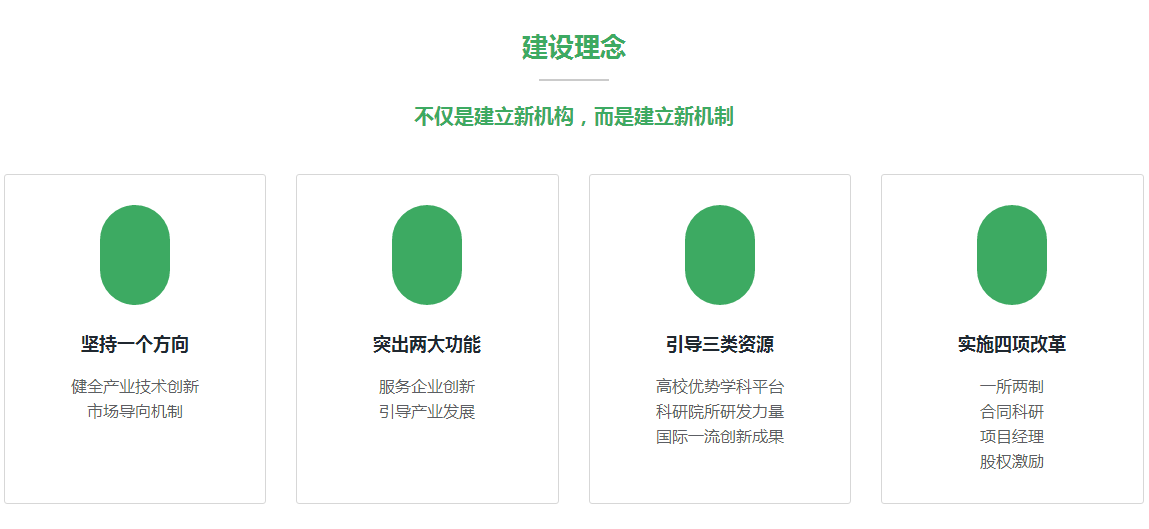 建设理念

不仅是建立新机构，而是建立新机制

坚持一个方向

健全产业技术创新
市场导向机制

突出两大功能

服务企业创新
引导产业发展

引导三类资源

高校优势学科平台
科研院所研发力量
国际一流创新成果

实施四项改革

一所两制
合同科研
项目经理
股权激励